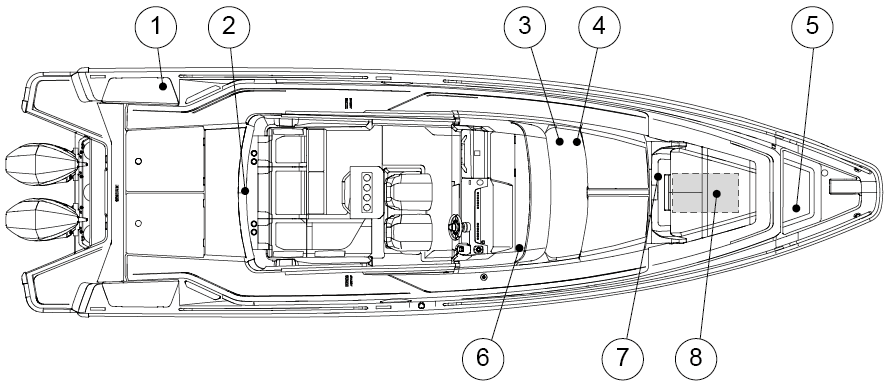 1
2
3
4
5
6
7
8